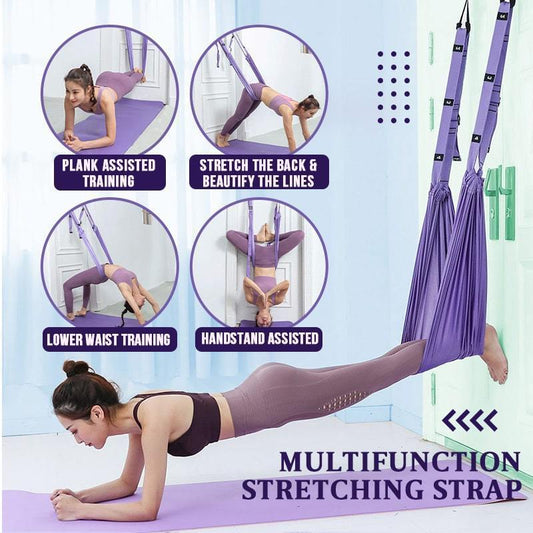 PLANK ASSISTED TRAINING

STRETCH THE BACK & BEAUTIFY THE LINES

LOWER WAIST TRAINING

HANDSTAND ASSISTED

MULTIFUNCTION STRETCHING STRAP